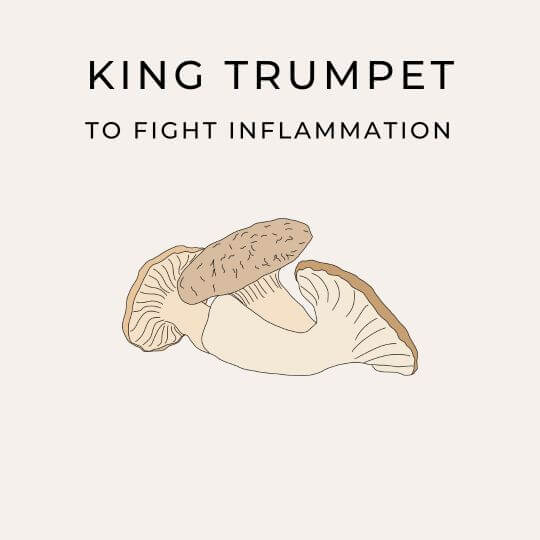 KING TRUMPET

TO FIGHT INFLAMMATION