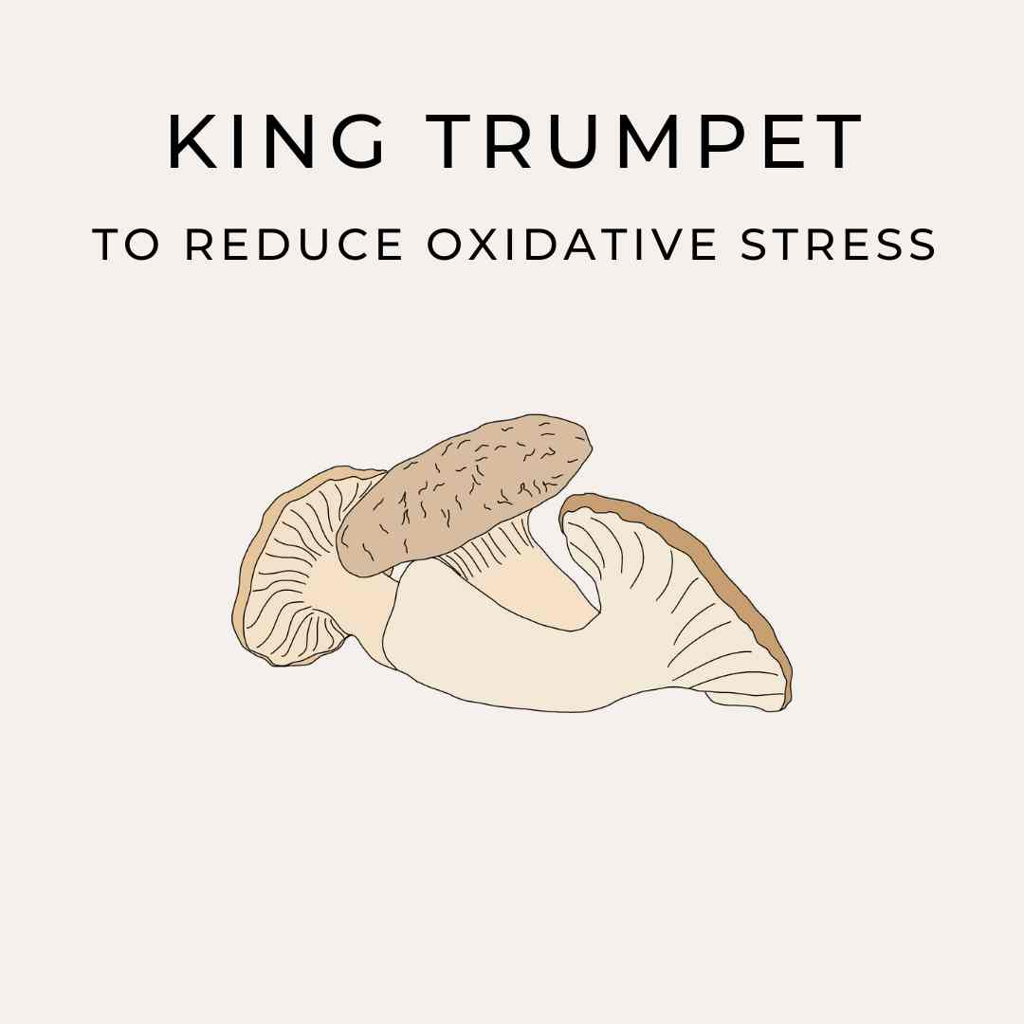 KING TRUMPET

TO REDUCE OXIDATIVE STRESS